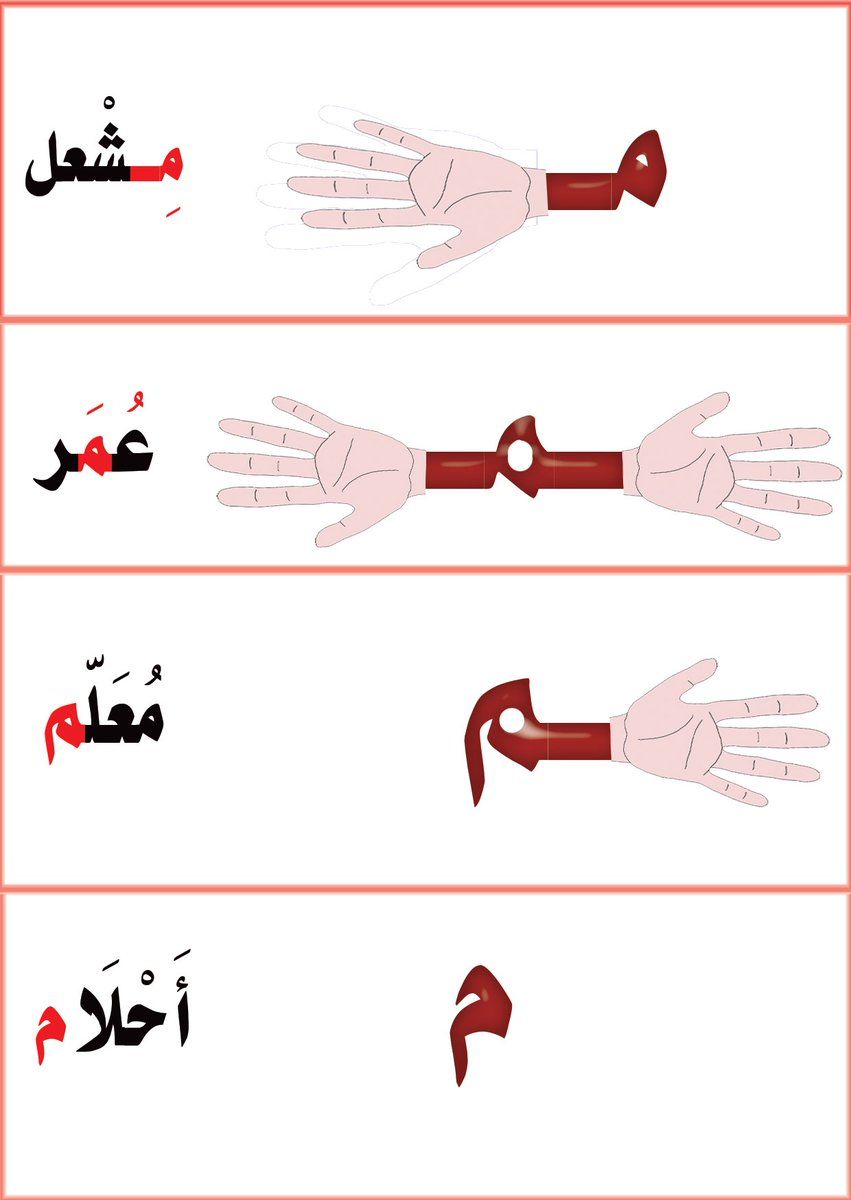 مـ

مِشْعل

ـمـ

عُمَر

ـم

مُعَلّم

م

أَحْلَام