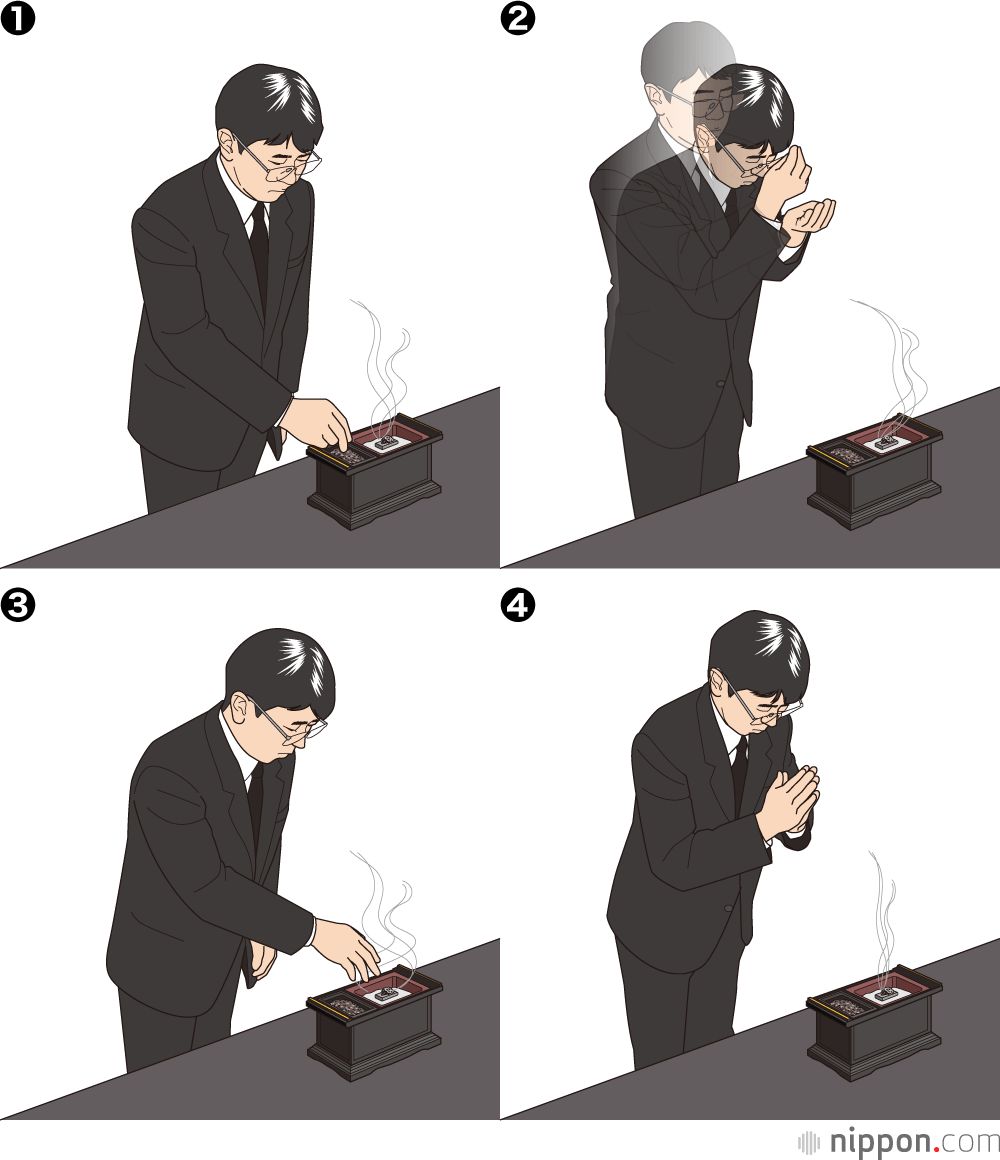 ❶

❷

❸

❹

nippon.com