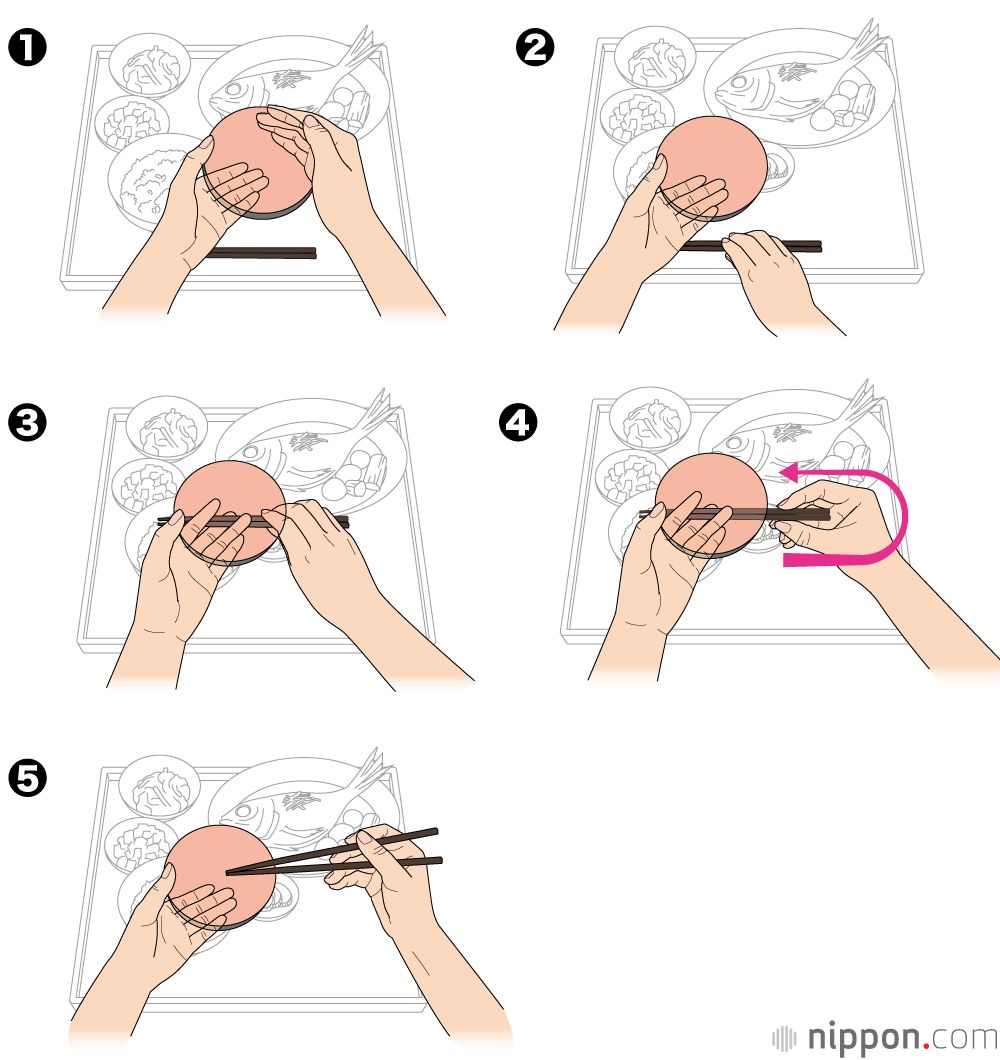 ❶
❷
❸
❹
❺
nippon.com